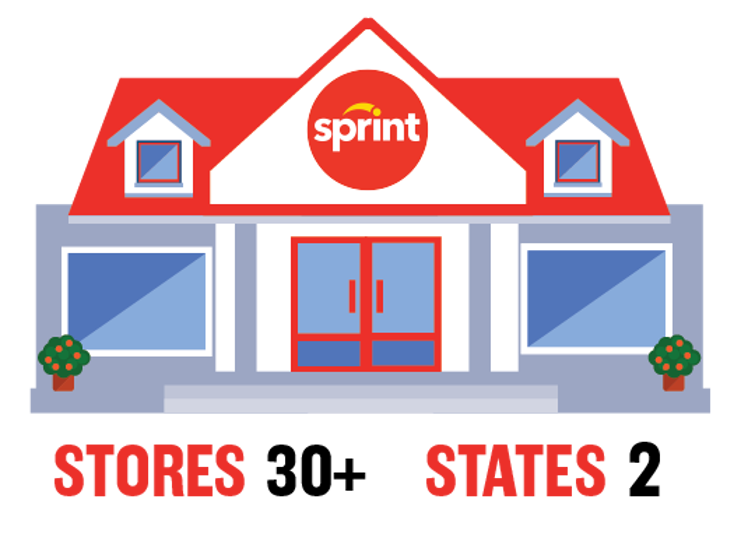 sprint

STORES 30+ STATES 2